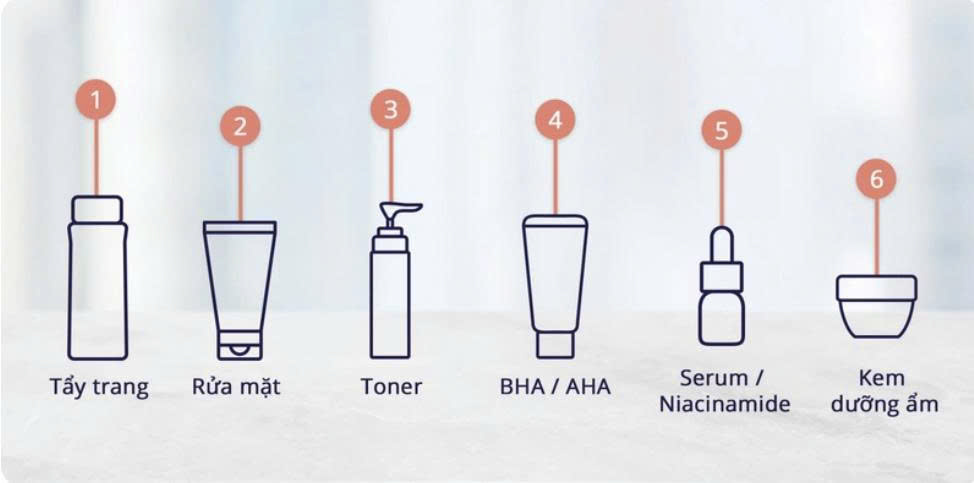 1
Tẩy trang

2
Rửa mặt

3
Toner

4
BHA / AHA

5
Serum / Niacinamide

6
Kem dưỡng ẩm